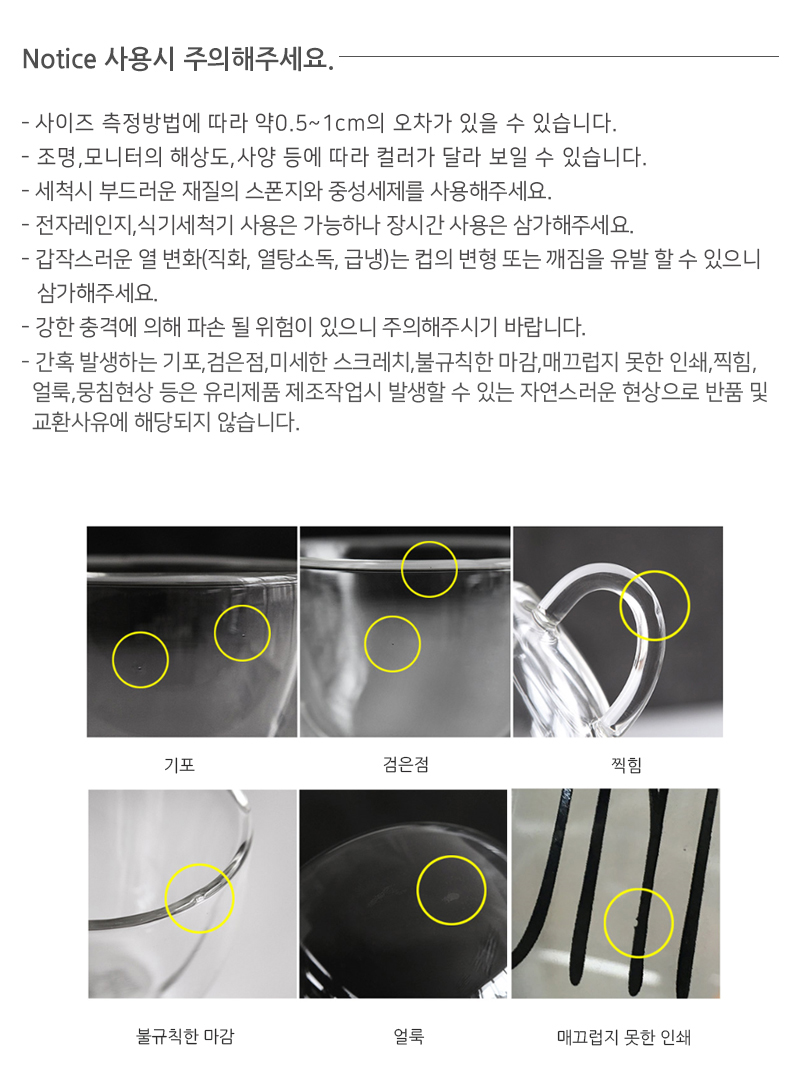 Notice 사용시 주의해주세요.

- 사이즈 측정방법에 따라 약0.5~1cm의 오차가 있을 수 있습니다.
- 조명,모니터의 해상도,사양 등에 따라 컬러가 달라 보일 수 있습니다.
- 세척시 부드러운 재질의 스폰지와 중성세제를 사용해주세요.
- 전자레인지,식기세척기 사용은 가능하나 장시간 사용은 삼가해주세요.
- 갑작스러운 열 변화(직화, 열탕소독, 급냉)는 컵의 변형 또는 깨짐을 유발 할 수 있으니 삼가해주세요.
- 강한 충격에 의해 파손 될 위험이 있으니 주의해주시기 바랍니다.
- 간혹 발생하는 기포,검은점,미세한 스크레치,불규칙한 마감,매끄럽지 못한 인쇄,찍힘, 얼룩,뭉침현상 등은 유리제품 제조작업시 발생할 수 있는 자연스러운 현상으로 반품 및 교환사유에 해당되지 않습니다.

기포

검은점

찍힘

불규칙한 마감

얼룩

매끄럽지 못한 인쇄